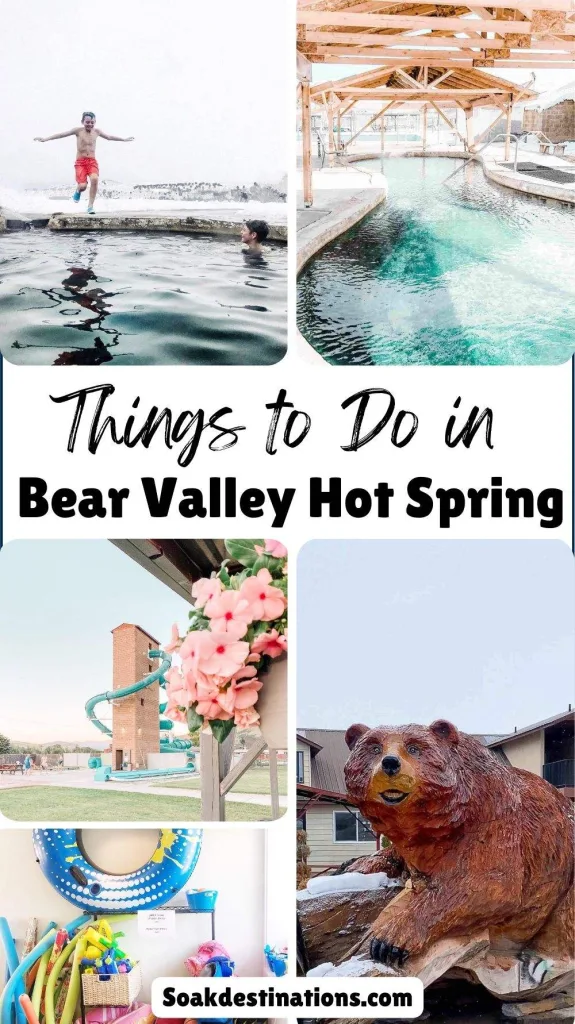 Things to Do in
Bear Valley Hot Spring

Soakdestinations.com